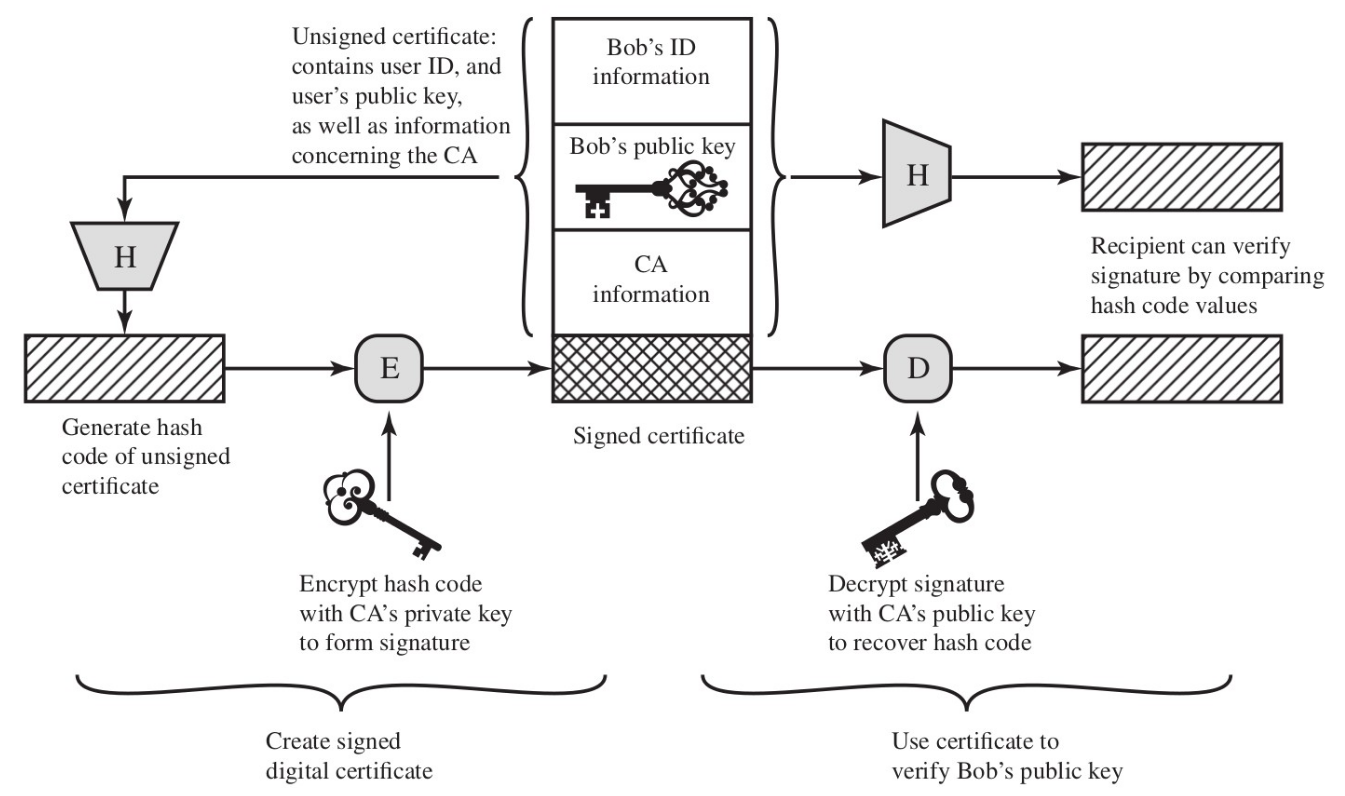 Unsigned certificate: contains user ID, and user's public key, as well as information concerning the CA

Bob's ID information

Bob's public key

CA information

H

H

Recipient can verify signature by comparing hash code values

E

D

Generate hash code of unsigned certificate

Signed certificate

Encrypt hash code with CA's private key to form signature

Decrypt signature with CA's public key to recover hash code

Create signed digital certificate

Use certificate to verify Bob's public key